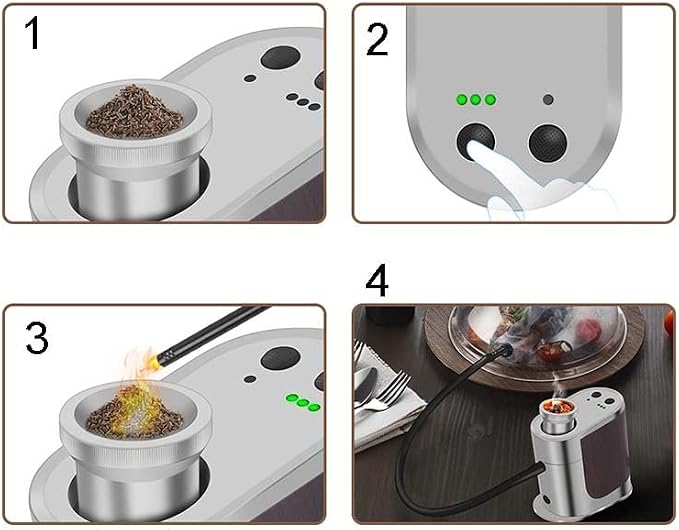 1

2

3

4