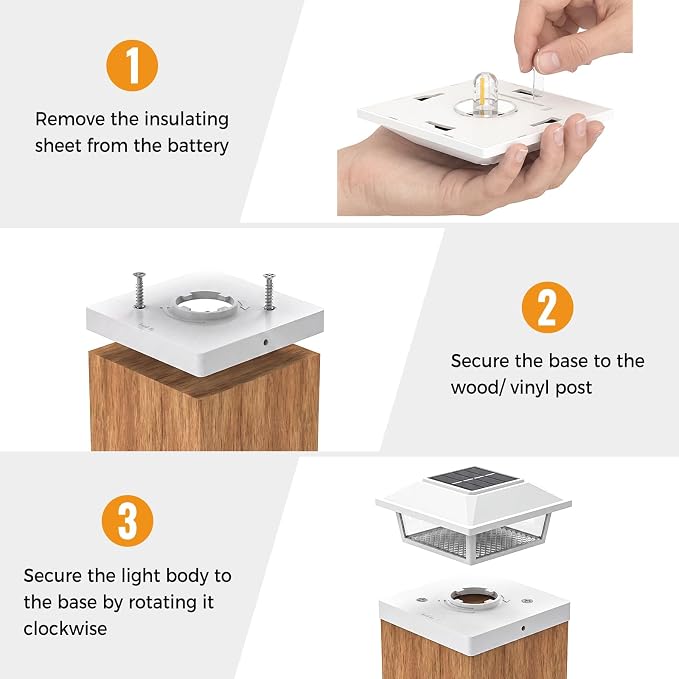 1

Remove the insulating sheet from the battery

2

Secure the base to the wood/ vinyl post

3

Secure the light body to the base by rotating it clockwise