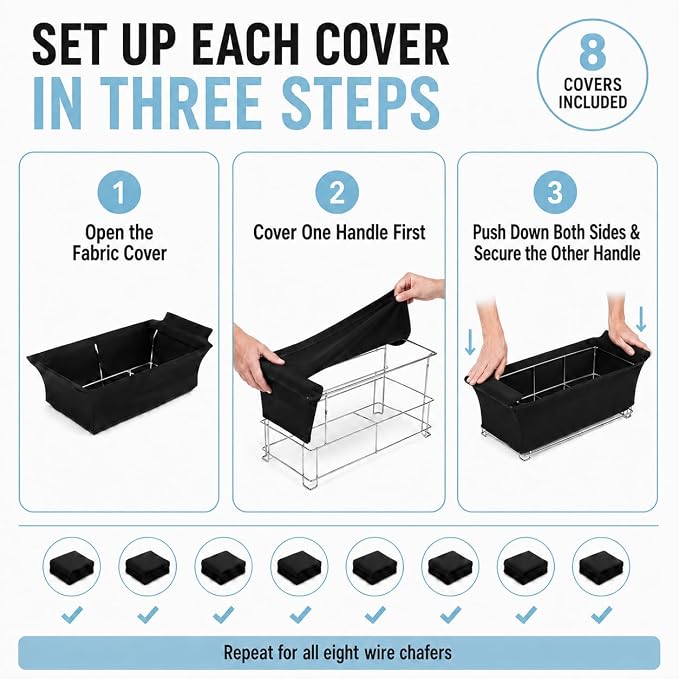 SET UP EACH COVER
IN THREE STEPS

8
COVERS
INCLUDED

1
Open the
Fabric Cover

2
Cover One Handle First

3
Push Down Both Sides &
Secure the Other Handle

✓ ✓ ✓ ✓ ✓ ✓ ✓ ✓

Repeat for all eight wire chafers