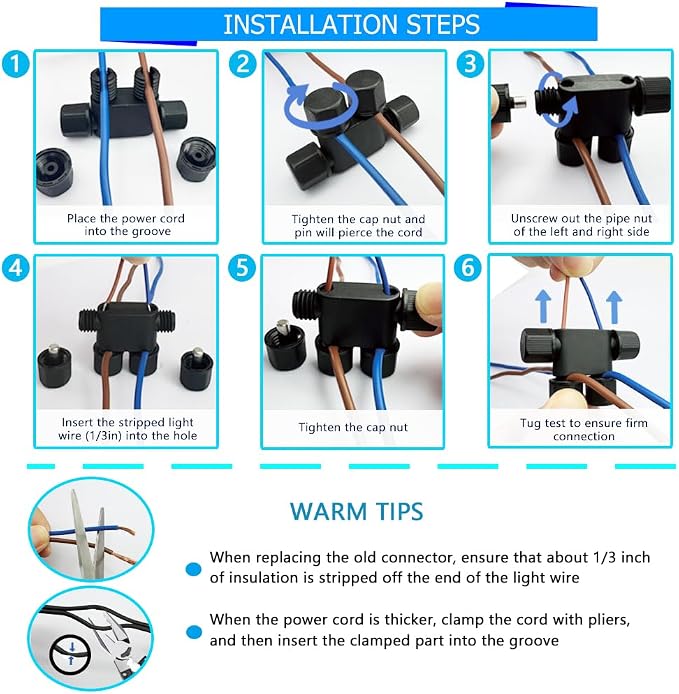 INSTALLATION STEPS

1

Place the power cord into the groove

2

Tighten the cap nut and pin will pierce the cord

3

Unscrew out the pipe nut of the left and right side

4

Insert the stripped light wire (1/3in) into the hole

5

Tighten the cap nut

6

Tug test to ensure firm connection

WARM TIPS

• When replacing the old connector, ensure that about 1/3 inch of insulation is stripped off the end of the light wire

• When the power cord is thicker, clamp the cord with pliers, and then insert the clamped part into the groove