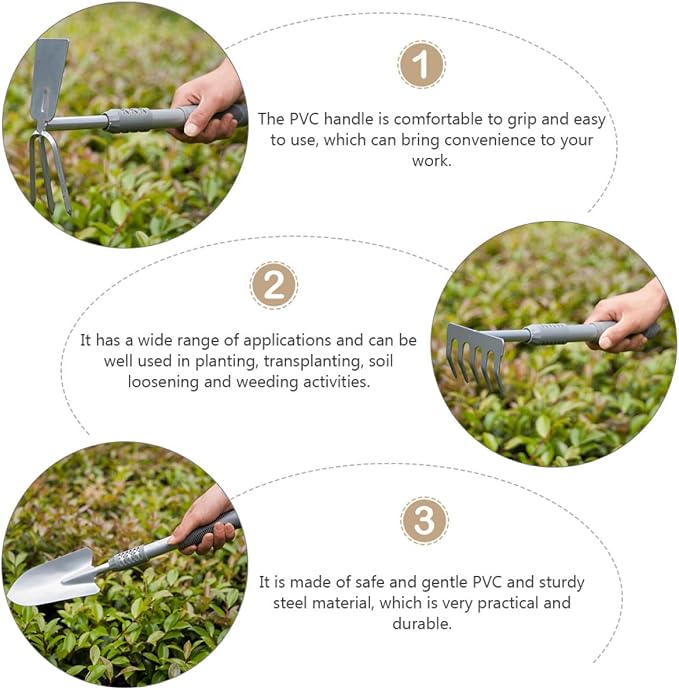 1

The PVC handle is comfortable to grip and easy to use, which can bring convenience to your work.

2

It has a wide range of applications and can be well used in planting, transplanting, soil loosening and weeding activities.

3

It is made of safe and gentle PVC and sturdy steel material, which is very practical and durable.