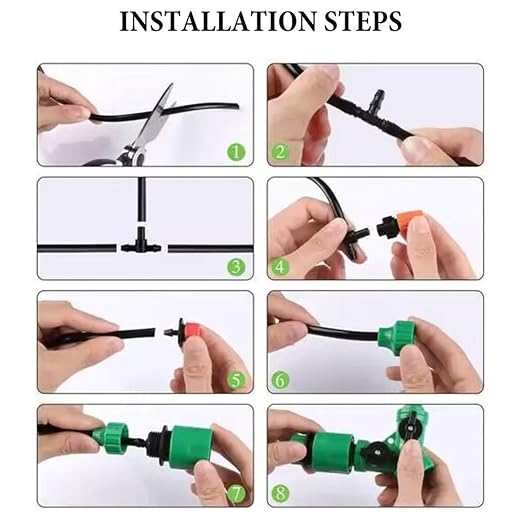 INSTALLATION STEPS

1

2

3

4

5

6

7

8