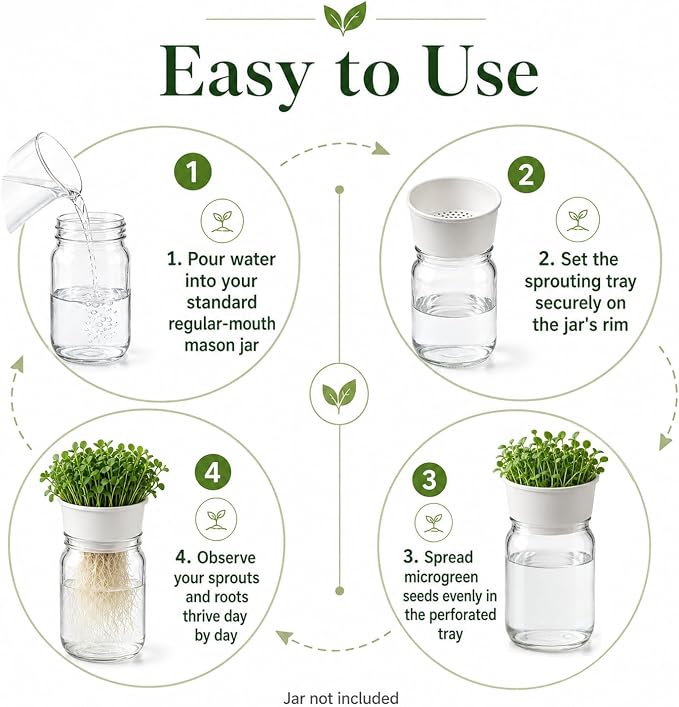 Easy to Use

1

1. Pour water into your standard regular-mouth mason jar

2

2. Set the sprouting tray securely on the jar's rim

4

4. Observe your sprouts and roots thrive day by day

3

3. Spread microgreen seeds evenly in the perforated tray

Jar not included