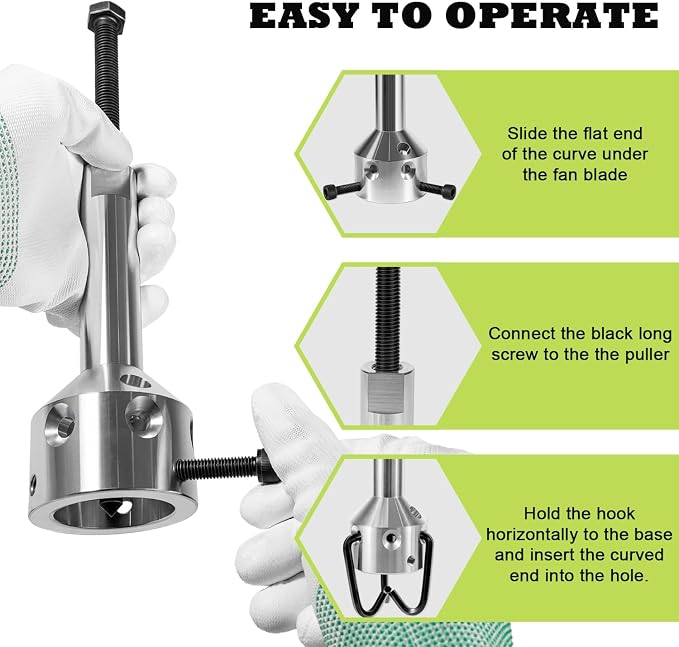 EASY TO OPERATE

Slide the flat end of the curve under the fan blade

Connect the black long screw to the the puller

Hold the hook horizontally to the base and insert the curved end into the hole.