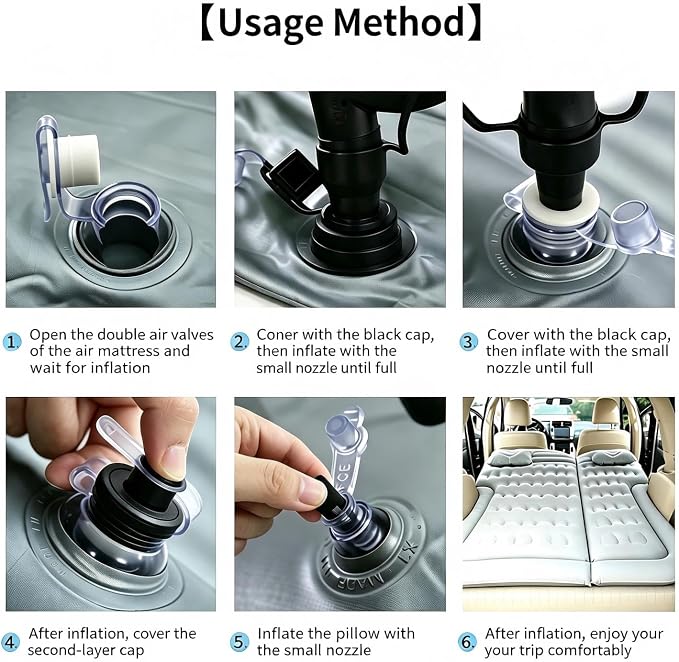 【Usage Method】

1. Open the double air valves of the air mattress and wait for inflation

2. Coner with the black cap, then inflate with the small nozzle until full

3. Cover with the black cap, then inflate with the small nozzle until full

4. After inflation, cover the second-layer cap

5. Inflate the pillow with the small nozzle

6. After inflation, enjoy your your trip comfortably