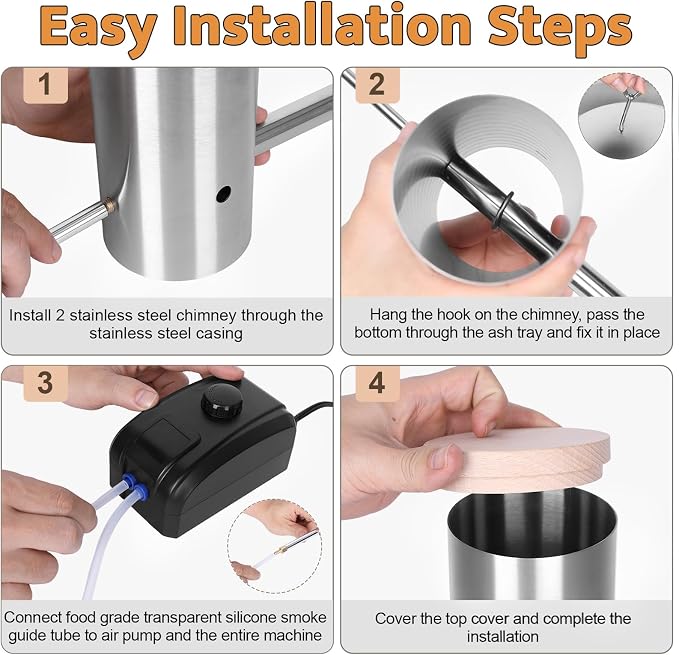 Easy Installation Steps

1

Install 2 stainless steel chimney through the stainless steel casing

2

Hang the hook on the chimney, pass the bottom through the ash tray and fix it in place

3

Connect food grade transparent silicone smoke guide tube to air pump and the entire machine

4

Cover the top cover and complete the installation