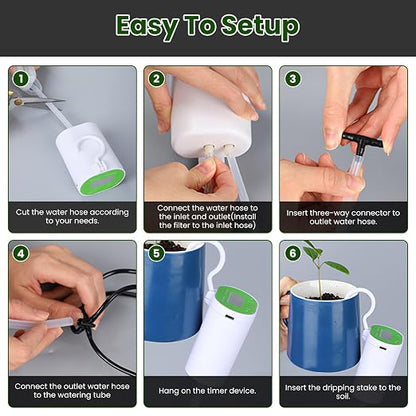 Easy To Setup

1

Cut the water hose according to your needs.

2

Connect the water hose to the inlet and outlet(Install the filter to the inlet hose)

3

Insert three-way connector to outlet water hose.

4

Connect the outlet water hose to the watering tube

5

Hang on the timer device.

6

Insert the dripping stake to the soil.