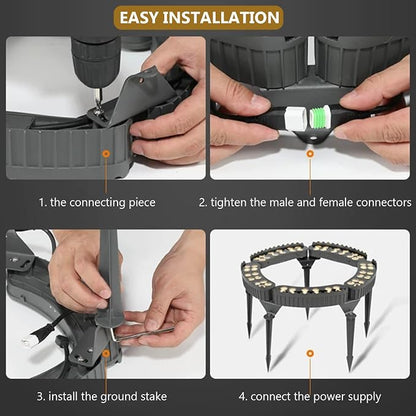 EASY INSTALLATION

1. the connecting piece

2. tighten the male and female connectors

3. install the ground stake

4. connect the power supply