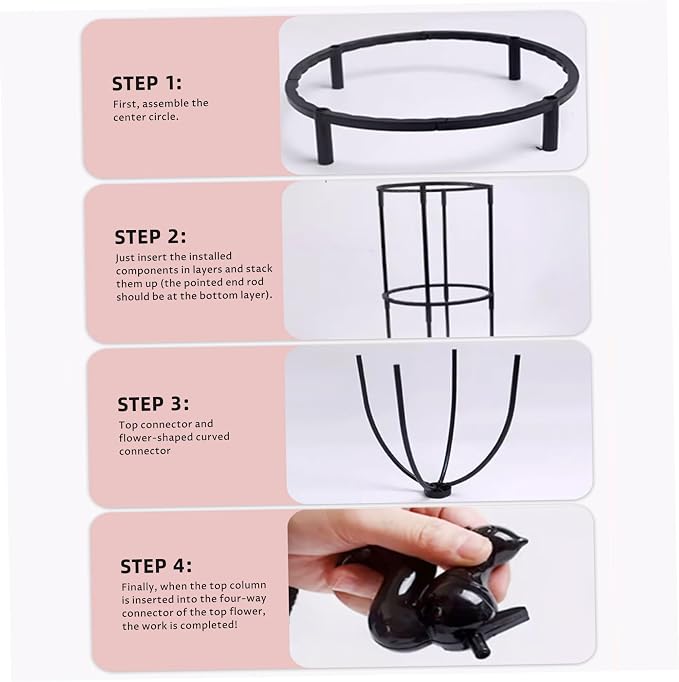 STEP 1:

First, assemble the center circle.

STEP 2:

Just insert the installed components in layers and stack them up (the pointed end rod should be at the bottom layer).

STEP 3:

Top connector and flower-shaped curved connector

STEP 4:

Finally, when the top column is inserted into the four-way connector of the top flower, the work is completed!