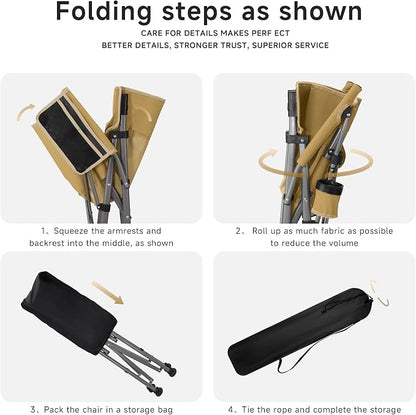 Folding steps as shown

CARE FOR DETAILS MAKES PERF ECT

BETTER DETAILS, STRONGER TRUST, SUPERIOR SERVICE

1、Squeeze the armrests and backrest into the middle, as shown

2、 Roll up as much fabric as possible to reduce the volume

3、Pack the chair in a storage bag

4、Tie the rope and complete the storage