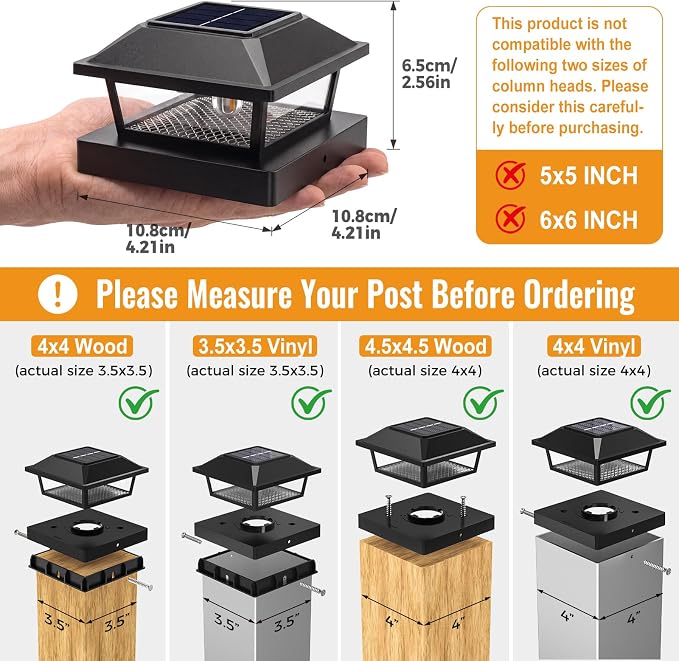 6.5cm/
2.56in

10.8cm/
4.21in

10.8cm/
4.21in

This product is not compatible with the following two sizes of column heads. Please consider this carefully before purchasing.

5x5 INCH

6x6 INCH

Please Measure Your Post Before Ordering

4x4 Wood
(actual size 3.5x3.5)

3.5" 3.5"

3.5x3.5 Vinyl
(actual size 3.5x3.5)

3.5" 3.5"

4.5x4.5 Wood
(actual size 4x4)

4" 4"

4x4 Vinyl
(actual size 4x4)

4" 4"