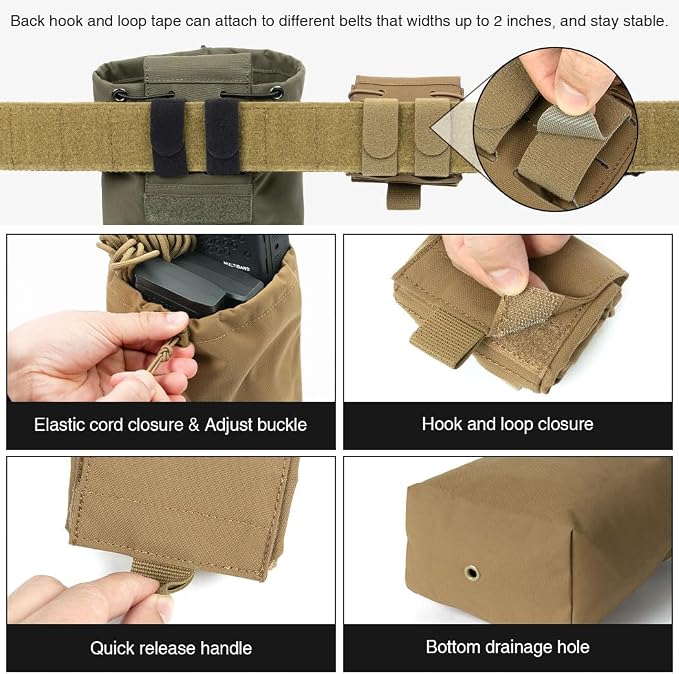 Back hook and loop tape can attach to different belts that widths up to 2 inches, and stay stable.

Elastic cord closure & Adjust buckle

Hook and loop closure

Quick release handle

Bottom drainage hole