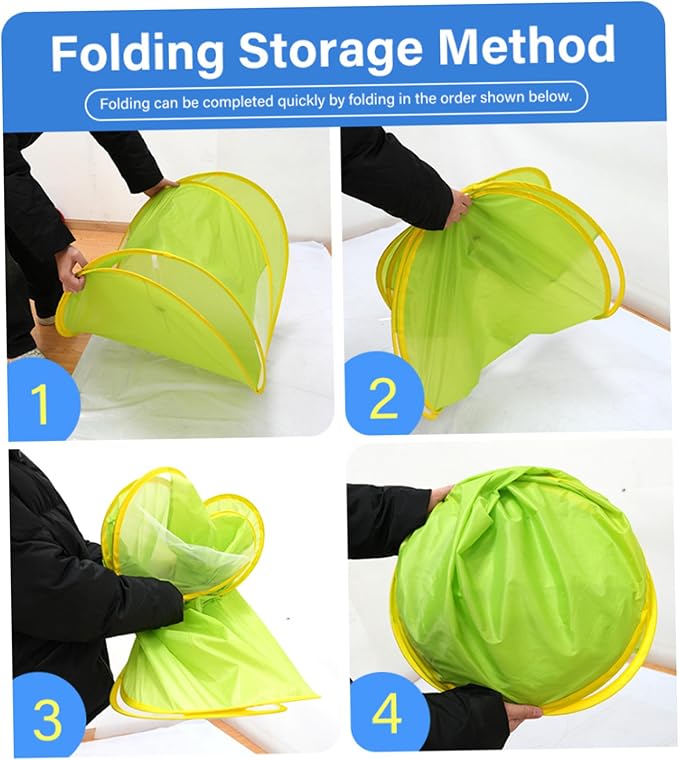 Folding Storage Method

Folding can be completed quickly by folding in the order shown below.

1

2

3

4