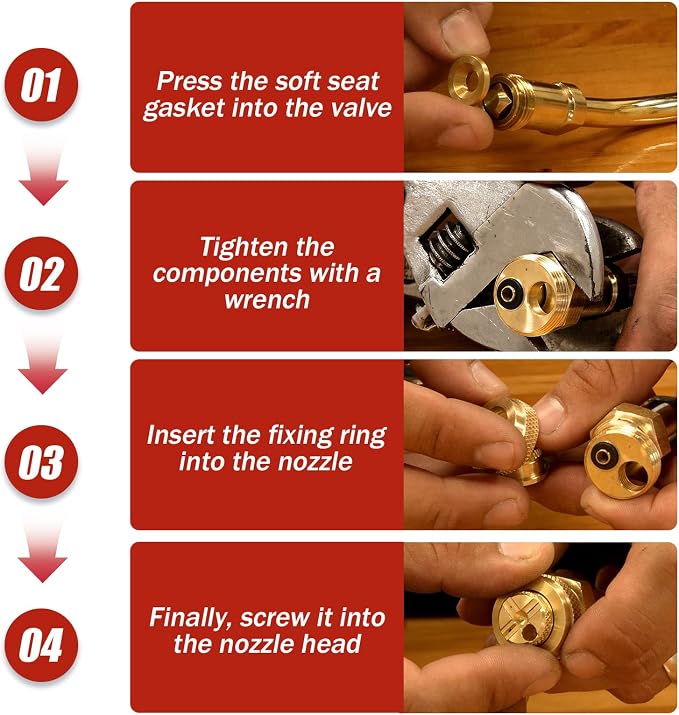 01

Press the soft seat gasket into the valve

02

Tighten the components with a wrench

03

Insert the fixing ring into the nozzle

04

Finally, screw it into the nozzle head