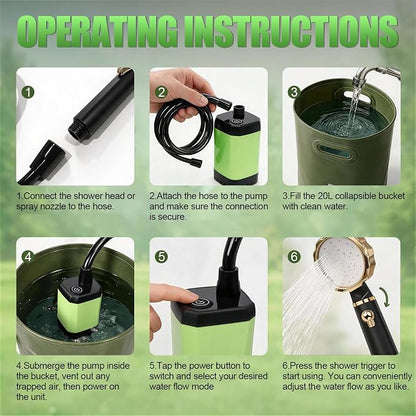 OPERATING INSTRUCTIONS

1

1.Connect the shower head or spray nozzle to the hose.

2

2.Attach the hose to the pump and make sure the connection is secure.

3

3.Fill the 20L collapsible bucket with clean water.

4

4.Submerge the pump inside the bucket, vent out any trapped air, then power on the unit.

5

5.Tap the power button to switch and select your desired water flow mode

6

6.Press the shower trigger to start using. You can conveniently adjust the water flow as you like.