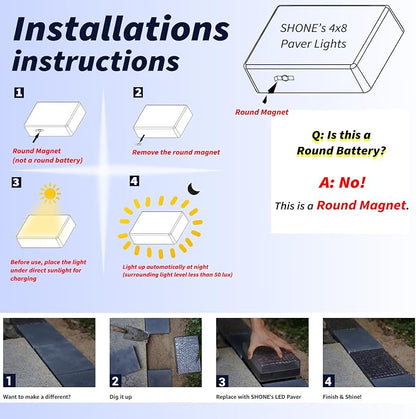 Installations instructions

SHONE's 4x8
Paver Lights

Round Magnet

1

Round Magnet
(not a round battery)

2

Remove the round magnet

3

Before use, place the light under direct sunlight for charging

4

Light up automatically at night
(surrounding light level less than 50 lux)

Q: Is this a
Round Battery?

A: No!

This is a Round Magnet.

1

Want to make a different?

2

Dig it up

3

Replace with SHONE's LED Paver

4

Finish & Shine!