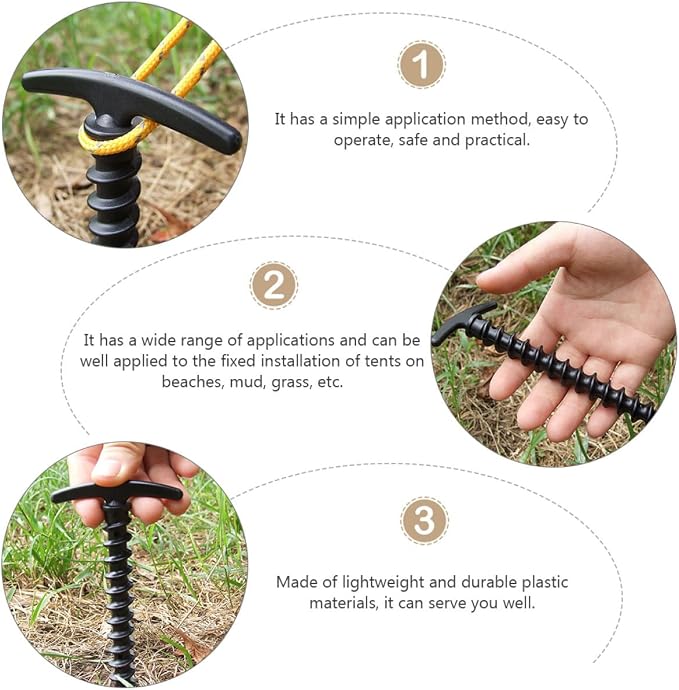 1

It has a simple application method, easy to operate, safe and practical.

2

It has a wide range of applications and can be well applied to the fixed installation of tents on beaches, mud, grass, etc.

3

Made of lightweight and durable plastic materials, it can serve you well.