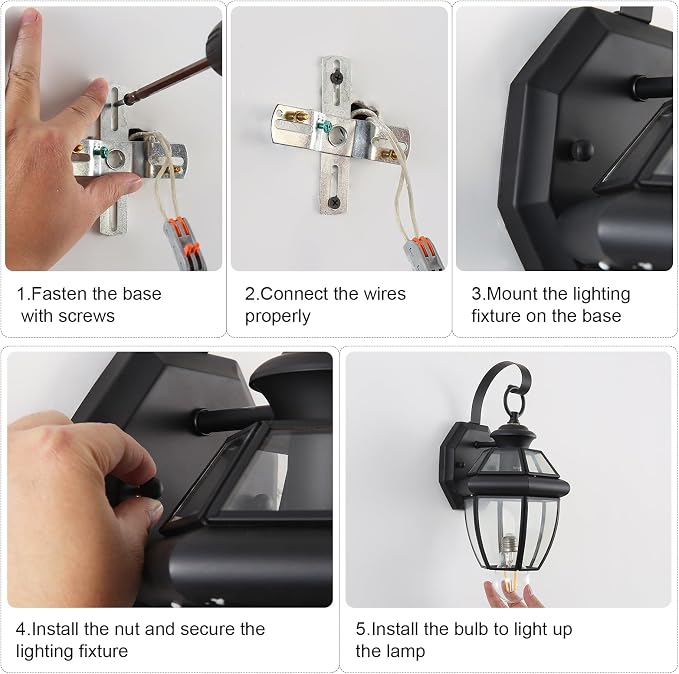 1.Fasten the base with screws

2.Connect the wires properly

3.Mount the lighting fixture on the base

4.Install the nut and secure the lighting fixture

5.Install the bulb to light up the lamp