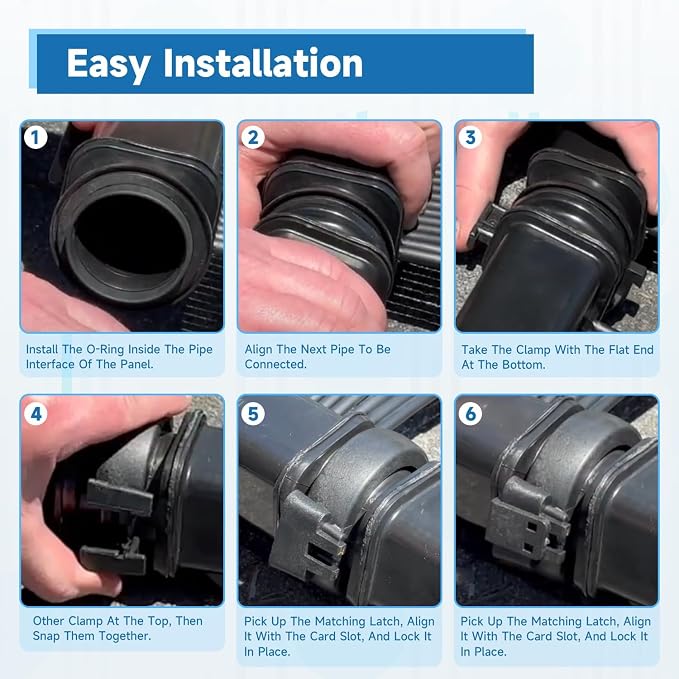 Easy Installation

1

Install The O-Ring Inside The Pipe Interface Of The Panel.

2

Align The Next Pipe To Be Connected.

3

Take The Clamp With The Flat End At The Bottom.

4

Other Clamp At The Top, Then Snap Them Together.

5

Pick Up The Matching Latch, Align It With The Card Slot, And Lock It In Place.

6

Pick Up The Matching Latch, Align It With The Card Slot, And Lock It In Place.