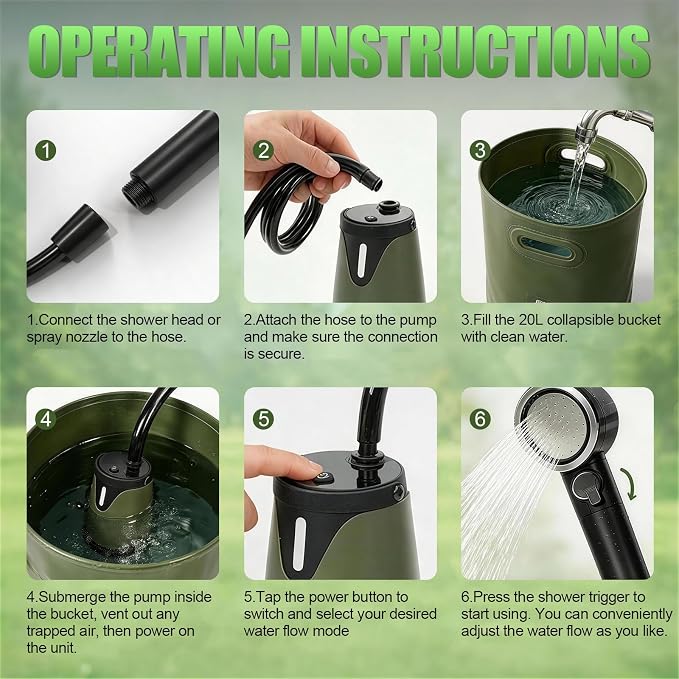 OPERATING INSTRUCTIONS

1

1.Connect the shower head or spray nozzle to the hose.

2

2.Attach the hose to the pump and make sure the connection is secure.

3

3.Fill the 20L collapsible bucket with clean water.

4

4.Submerge the pump inside the bucket, vent out any trapped air, then power on the unit.

5

5.Tap the power button to switch and select your desired water flow mode

6

6.Press the shower trigger to start using. You can conveniently adjust the water flow as you like.