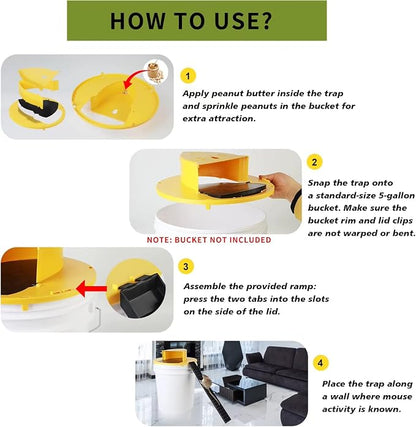 HOW TO USE?

1

Apply peanut butter inside the trap and sprinkle peanuts in the bucket for extra attraction.

2

Snap the trap onto a standard-size 5-gallon bucket. Make sure the bucket rim and lid clips are not warped or bent.

NOTE: BUCKET NOT INCLUDED

3

Assemble the provided ramp: press the two tabs into the slots on the side of the lid.

4

Place the trap along a wall where mouse activity is known.