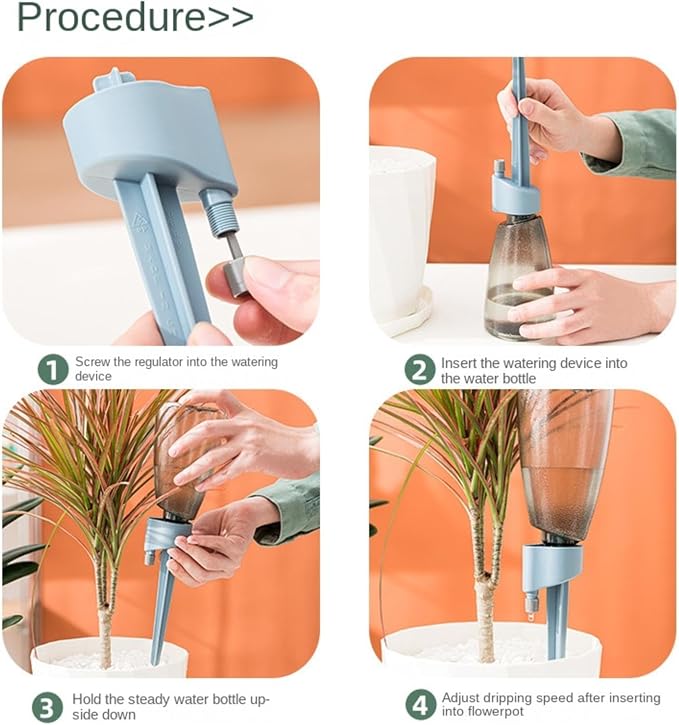 Procedure>>

1 Screw the regulator into the watering device

2 Insert the watering device into the water bottle

3 Hold the steady water bottle upside down

4 Adjust dripping speed after inserting into flowerpot