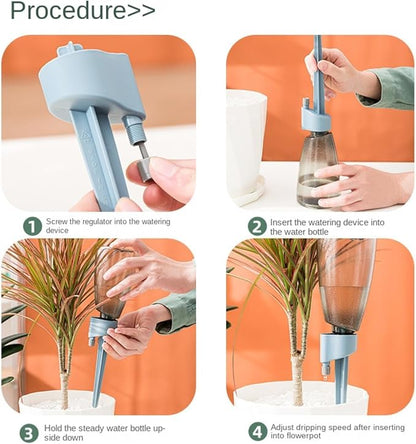 Procedure>>

1 Screw the regulator into the watering device

2 Insert the watering device into the water bottle

3 Hold the steady water bottle upside down

4 Adjust dripping speed after inserting into flowerpot