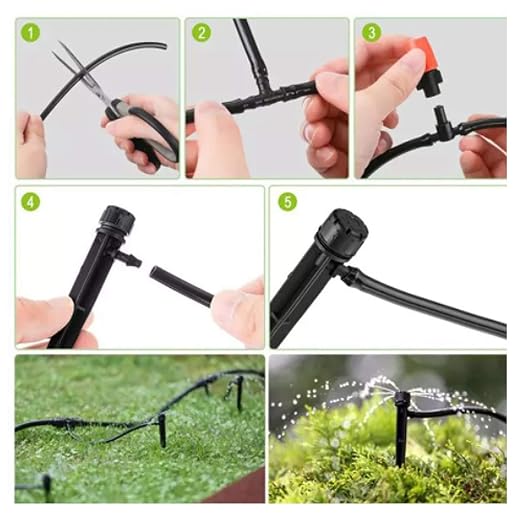 1

2

3

4

5