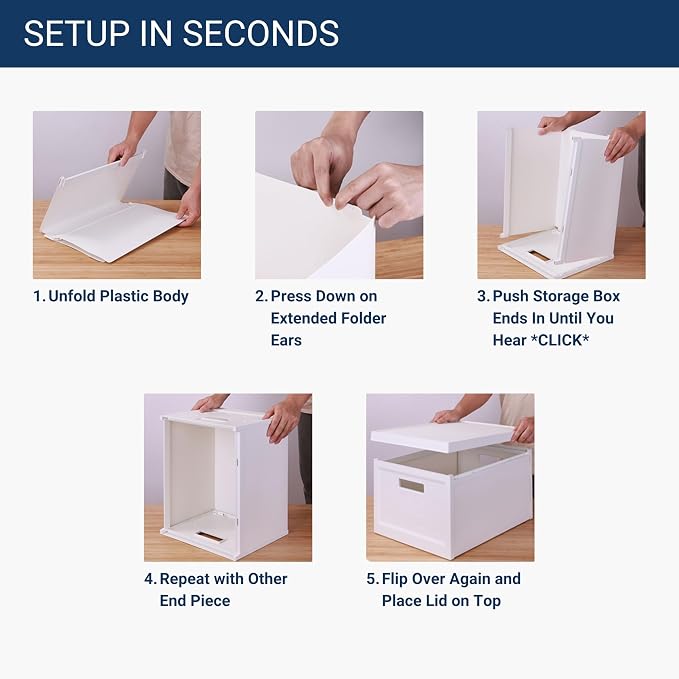 SETUP IN SECONDS

1. Unfold Plastic Body

2. Press Down on Extended Folder Ears

3. Push Storage Box Ends In Until You Hear *CLICK*

4. Repeat with Other End Piece

5. Flip Over Again and Place Lid on Top