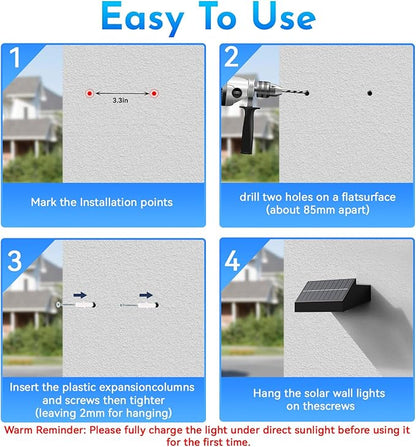 Easy To Use

1

3.3in

Mark the Installation points

2

drill two holes on a flatsurface (about 85mm apart)

3

Insert the plastic expansioncolumns and screws then tighter (leaving 2mm for hanging)

4

Hang the solar wall lights on thescrews

Warm Reminder: Please fully charge the light under direct sunlight before using it for the first time.