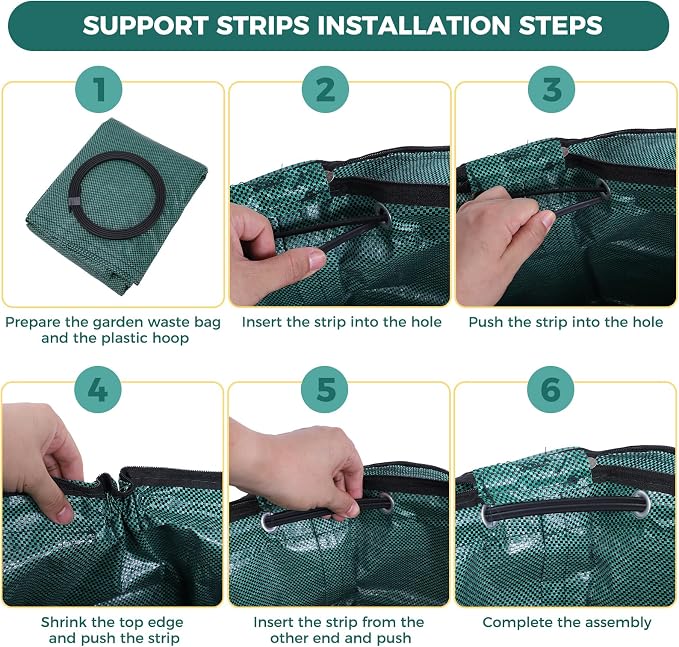 SUPPORT STRIPS INSTALLATION STEPS

1

Prepare the garden waste bag and the plastic hoop

2

Insert the strip into the hole

3

Push the strip into the hole

4

Shrink the top edge and push the strip

5

Insert the strip from the other end and push

6

Complete the assembly