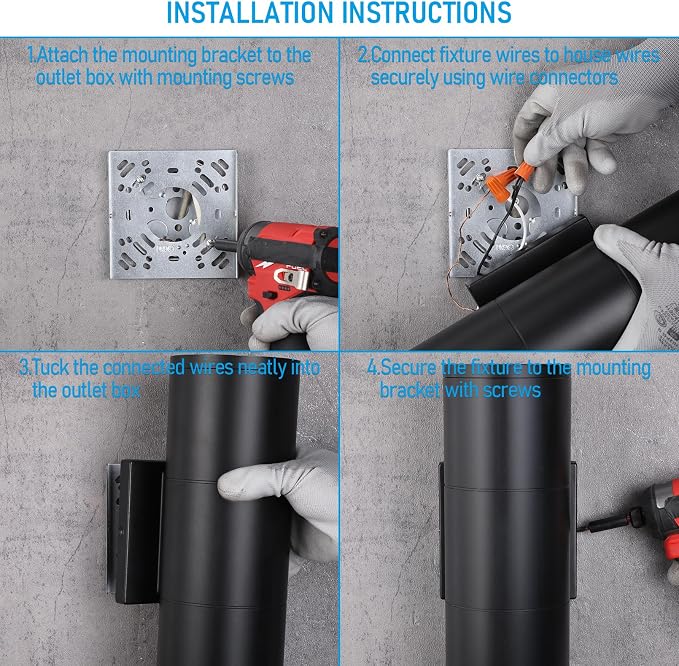 INSTALLATION INSTRUCTIONS

1.Attach the mounting bracket to the outlet box with mounting screws

2.Connect fixture wires to house wires securely using wire connectors

3.Tuck the connected wires neatly into the outlet box

4.Secure the fixture to the mounting bracket with screws