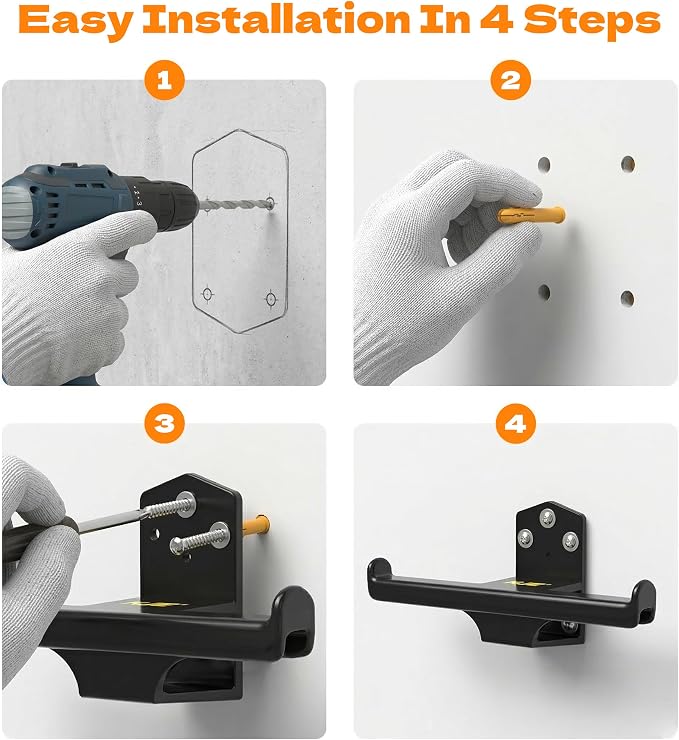 Easy Installation In 4 Steps

1

2

3

4